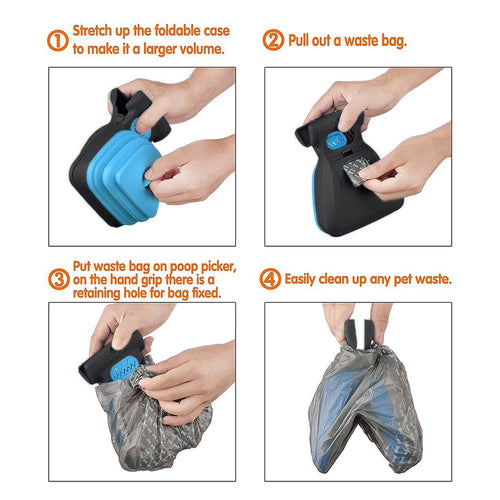 ① Stretch up the foldable case to make it a larger volume.

② Pull out a waste bag.

③ Put waste bag on poop picker, on the hand grip there is a retaining hole for bag fixed.

④ Easily clean up any pet waste.